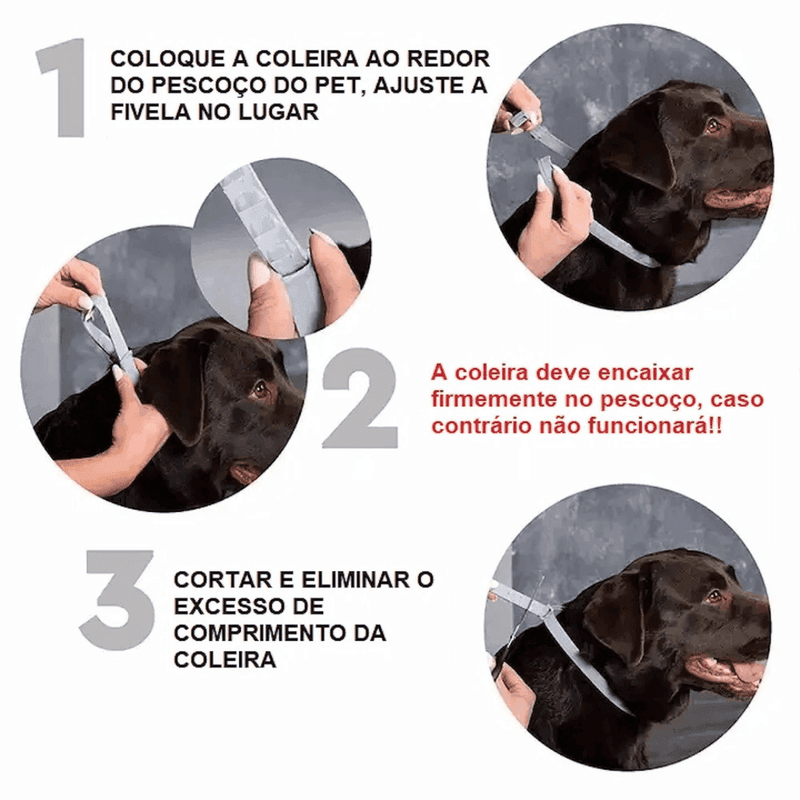 1

COLOQUE A COLEIRA AO REDOR DO PESCOÇO DO PET, AJUSTE A FIVELA NO LUGAR

2

A coleira deve encaixar firmemente no pescoço, caso contrário não funcionará!!

3

CORTAR E ELIMINAR O EXCESSO DE COMPRIMENTO DA COLEIRA